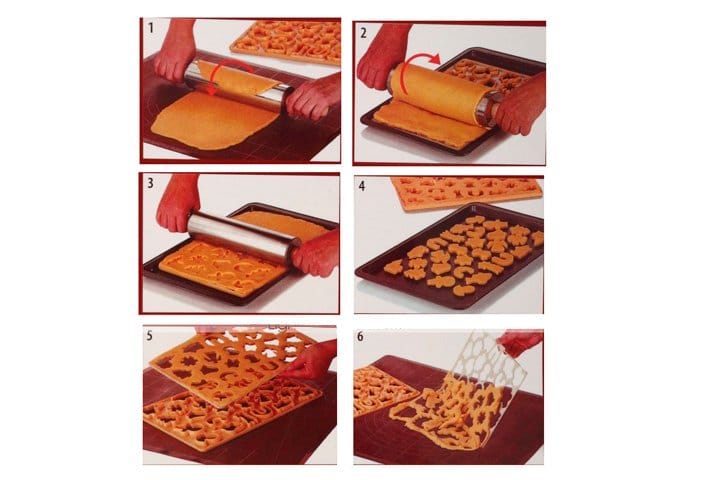 1

2

3

4

5

6